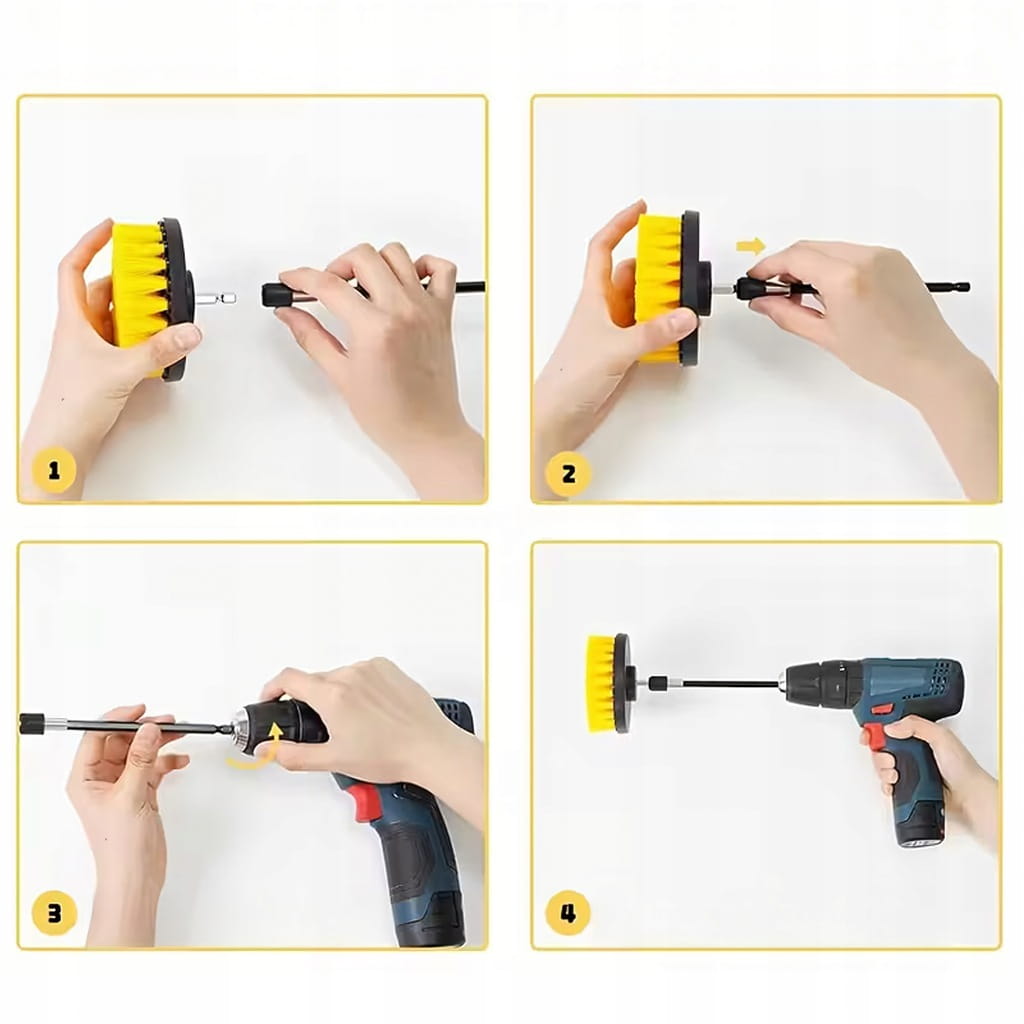 1

2

3

4